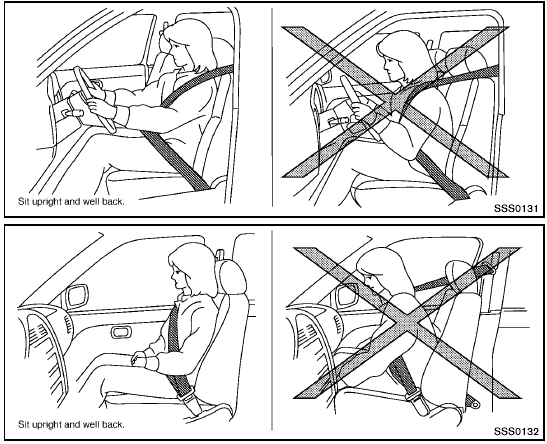 Sit upright and well back.

SSS0131

Sit upright and well back.

SSS0132