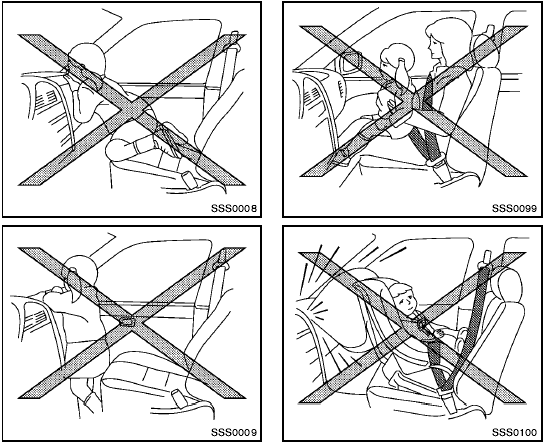 SSS0008

SSS0099

SSS0009

SSS0100