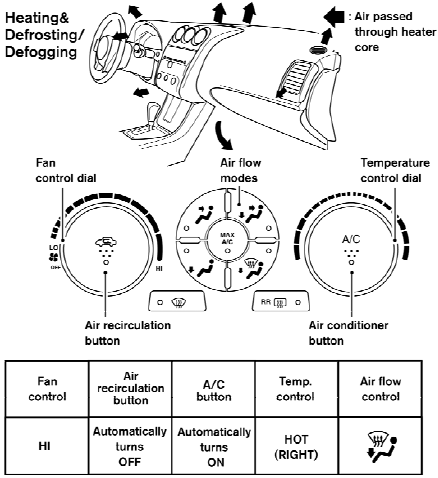 Heating& Defrosting/ Defogging

: Air passed through heater core

Fan control dial

Air flow modes

Temperature control dial

LO

HI

MAX A/C

A/C

RR

Air recirculation button

Air conditioner button

| Fan control | Air recirculation button | A/C button | Temp. control | Air flow control |
|---|---|---|---|---|
| HI | Automatically turns OFF | Automatically turns ON | HOT (RIGHT) | |